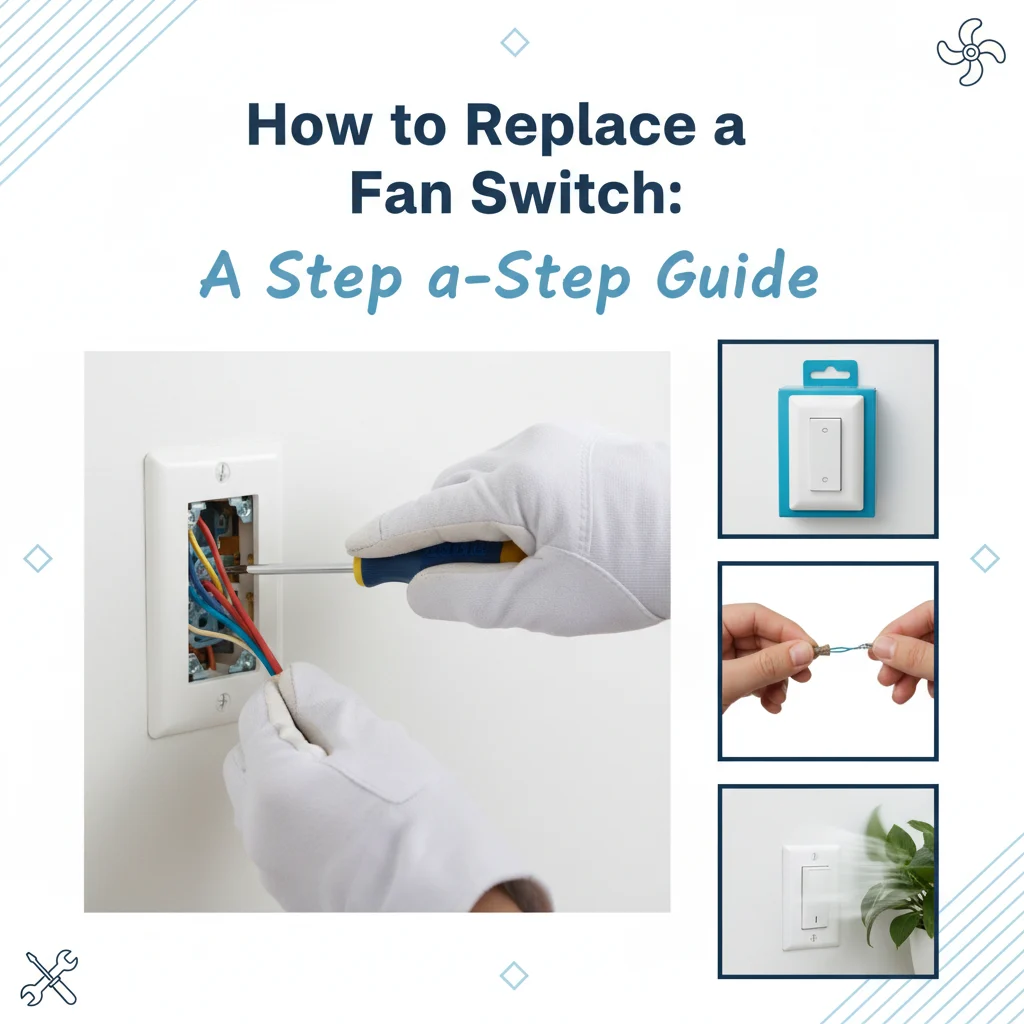 How to Replace a Fan Switch:

A Step a-Step Guide